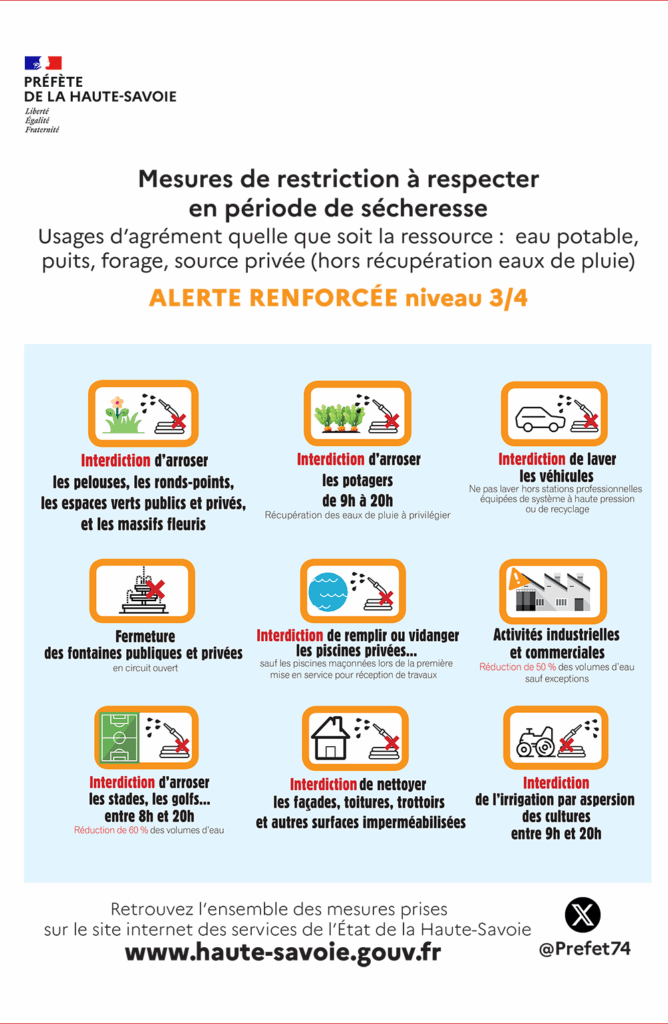 PRÉFÈTE
DE LA HAUTE-SAVOIE
Liberté
Égalité
Fraternité

Mesures de restriction à respecter en période de sécheresse

Usages d'agrément quelle que soit la ressource : eau potable, puits, forage, source privée (hors récupération eaux de pluie)

ALERTE RENFORCÉE niveau 3/4

Interdiction d'arroser les pelouses, les ronds-points, les espaces verts publics et privés, et les massifs fleuris

Interdiction d'arroser les potagers de 9h à 20h
Récupération des eaux de pluie à privilégier

Interdiction de laver les véhicules
Ne pas laver hors stations professionnelles équipées de système à haute pression ou de recyclage

Fermeture des fontaines publiques et privées
en circuit ouvert

Interdiction de remplir ou vidanger les piscines privées...
sauf les piscines maçonnées lors de la première mise en service pour réception de travaux

Activités industrielles et commerciales
Réduction de 50 % des volumes d'eau sauf exceptions

Interdiction d'arroser les stades, les golfs... entre 8h et 20h
Réduction de 60 % des volumes d'eau

Interdiction de nettoyer les façades, toitures, trottoirs et autres surfaces imperméabilisées

Interdiction de l'irrigation par aspersion des cultures entre 9h et 20h

Retrouvez l'ensemble des mesures prises sur le site internet des services de l'État de la Haute-Savoie
www.haute-savoie.gouv.fr

@Prefet74